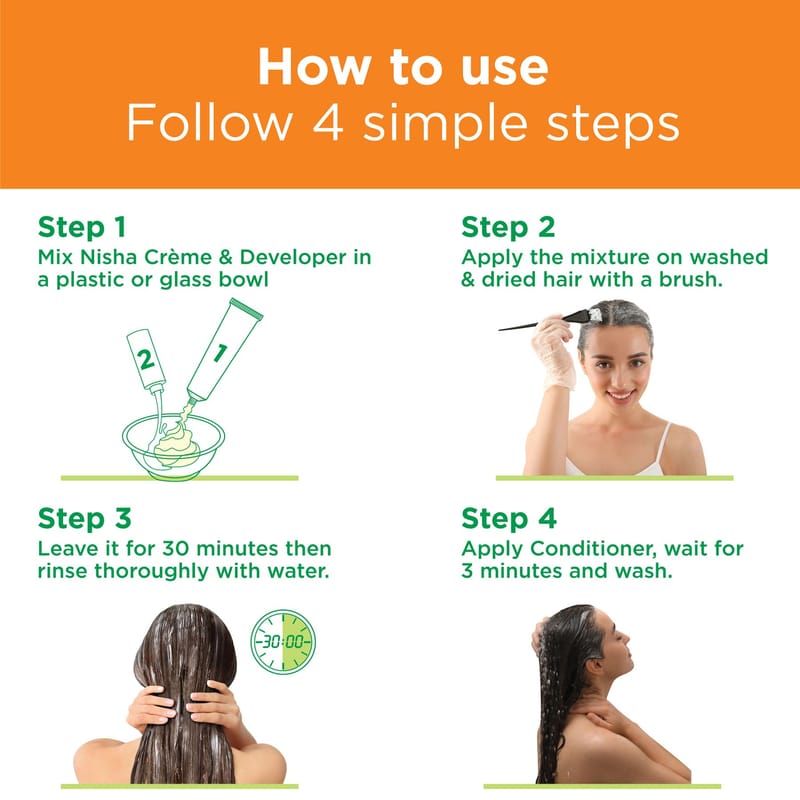 How to use
Follow 4 simple steps

Step 1
Mix Nisha Crème & Developer in a plastic or glass bowl

2
1

Step 2
Apply the mixture on washed & dried hair with a brush.

Step 3
Leave it for 30 minutes then rinse thoroughly with water.

30:00

Step 4
Apply Conditioner, wait for 3 minutes and wash.