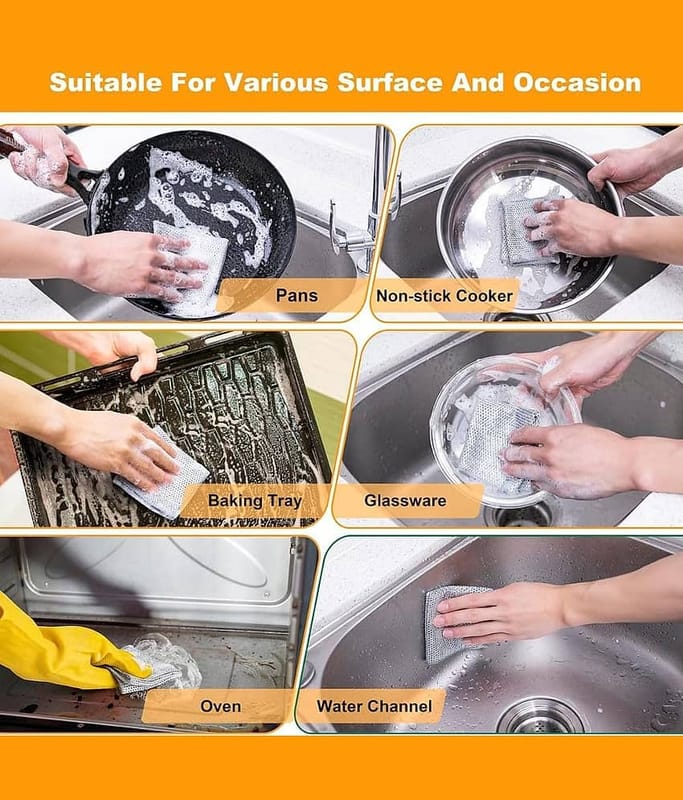 Suitable For Various Surface And Occasion

Pans

Non-stick Cooker

Baking Tray

Glassware

Oven

Water Channel