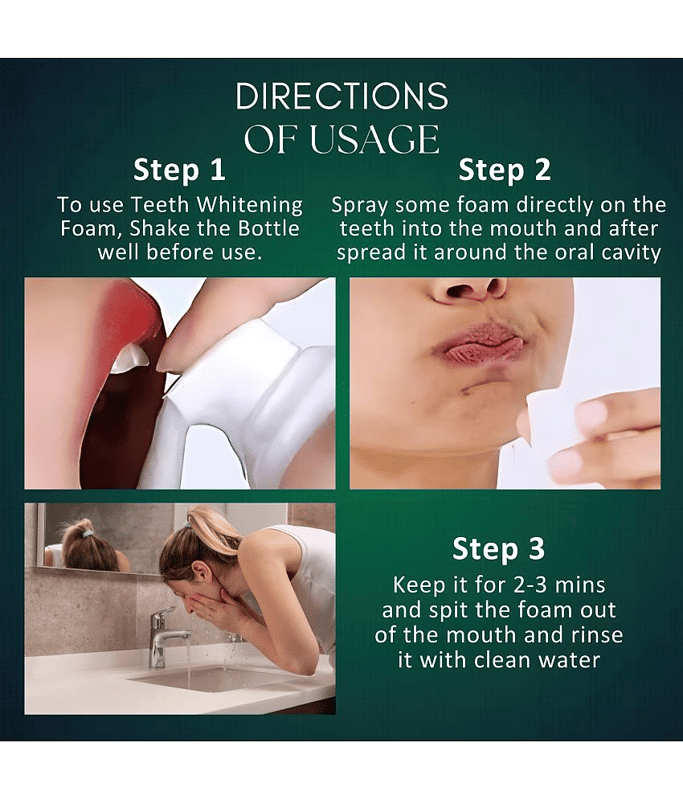 DIRECTIONS
OF USAGE

Step 1
To use Teeth Whitening Foam, Shake the Bottle well before use.

Step 2
Spray some foam directly on the teeth into the mouth and after spread it around the oral cavity

Step 3
Keep it for 2-3 mins and spit the foam out of the mouth and rinse it with clean water