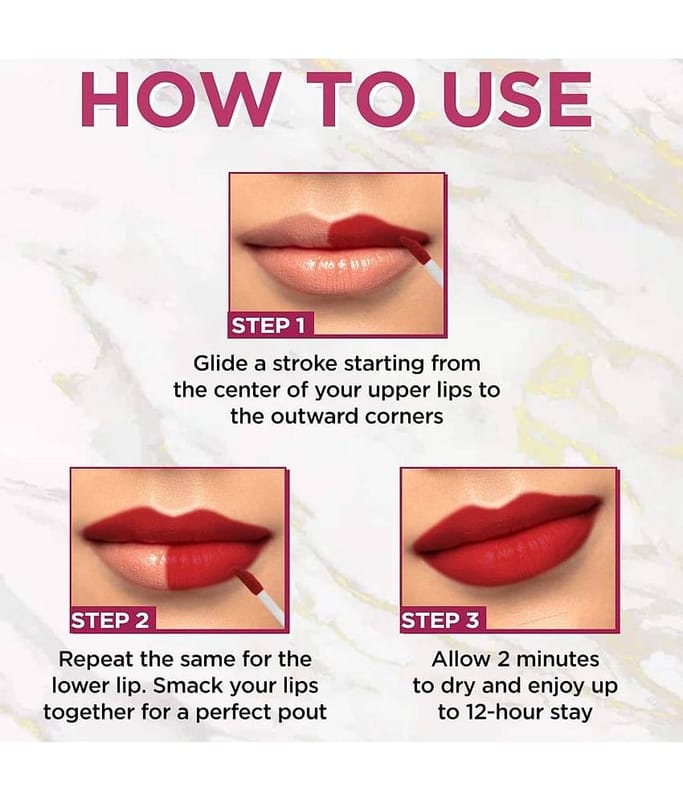 HOW TO USE

STEP 1

Glide a stroke starting from the center of your upper lips to the outward corners

STEP 2

Repeat the same for the lower lip. Smack your lips together for a perfect pout

STEP 3

Allow 2 minutes to dry and enjoy up to 12-hour stay