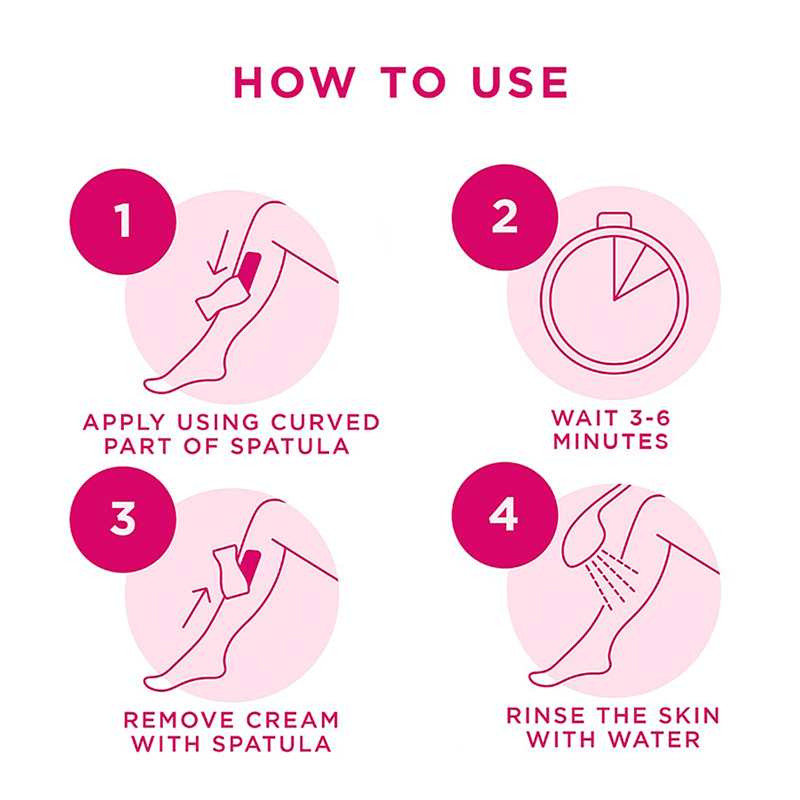 HOW TO USE

1

APPLY USING CURVED PART OF SPATULA

2

WAIT 3-6 MINUTES

3

REMOVE CREAM WITH SPATULA

4

RINSE THE SKIN WITH WATER