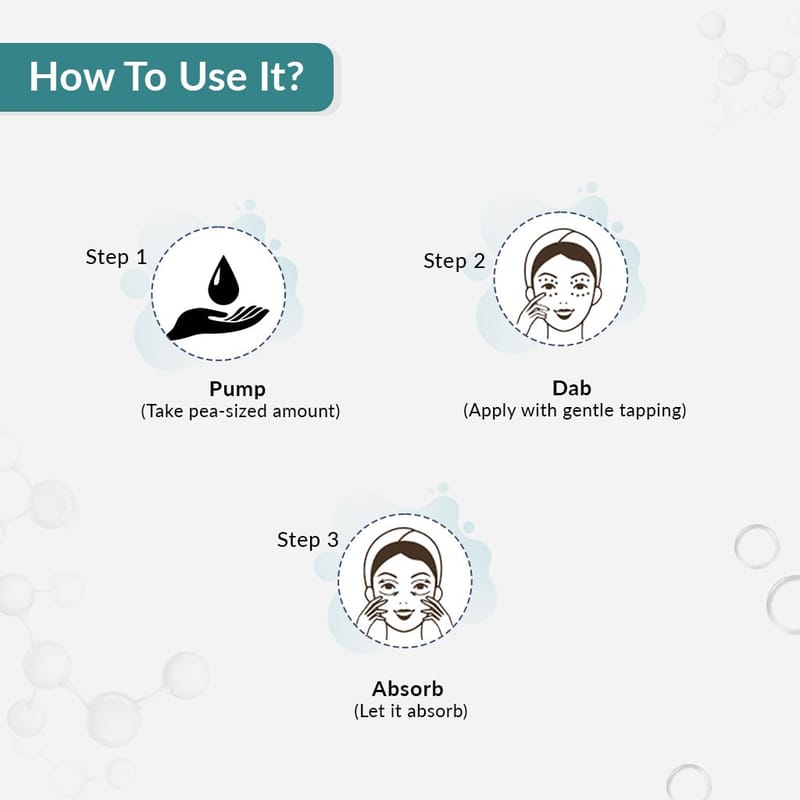 How To Use It?

Step 1

Pump
(Take pea-sized amount)

Step 2

Dab
(Apply with gentle tapping)

Step 3

Absorb
(Let it absorb)