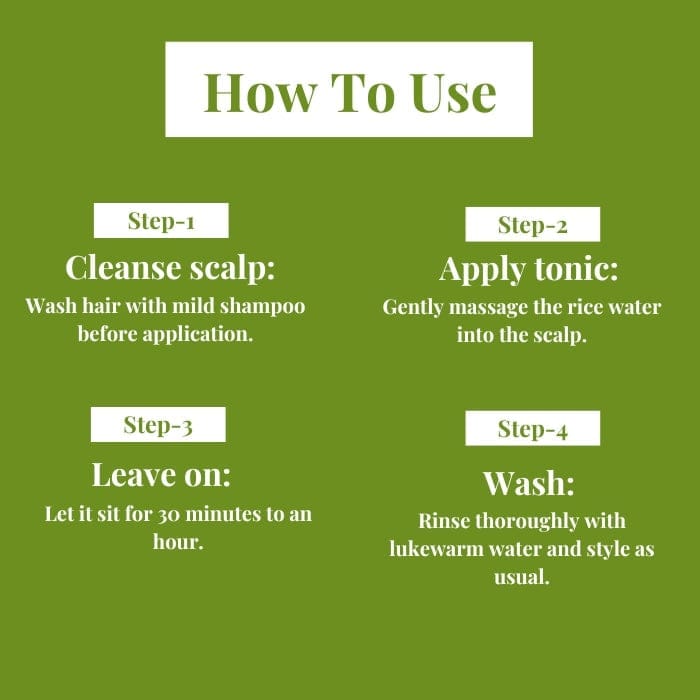 How To Use

Step-1

Cleanse scalp:

Wash hair with mild shampoo before application.

Step-2

Apply tonic:

Gently massage the rice water into the scalp.

Step-3

Leave on:

Let it sit for 30 minutes to an hour.

Step-4

Wash:

Rinse thoroughly with lukewarm water and style as usual.