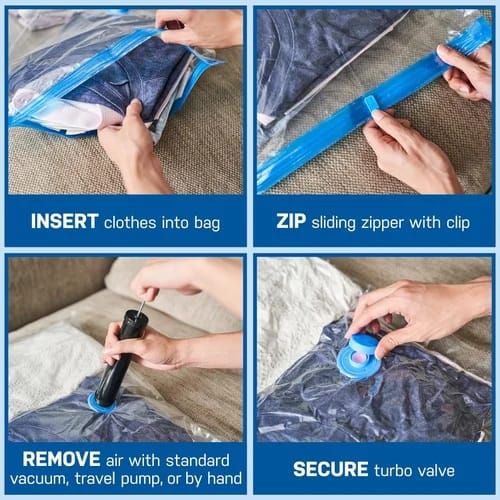 INSERT clothes into bag

ZIP sliding zipper with clip

REMOVE air with standard vacuum, travel pump, or by hand

SECURE turbo valve