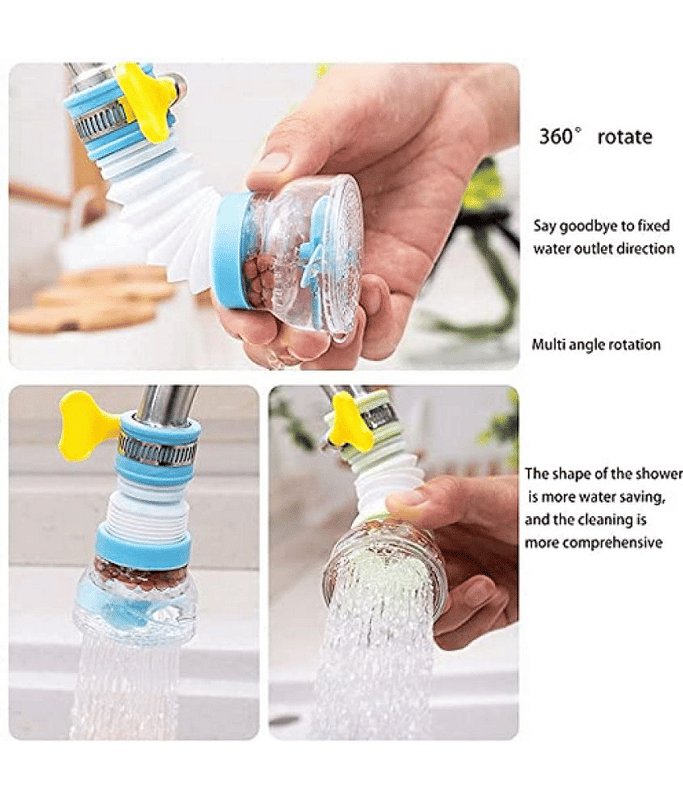 360° rotate

Say goodbye to fixed water outlet direction

Multi angle rotation

The shape of the shower is more water saving, and the cleaning is more comprehensive