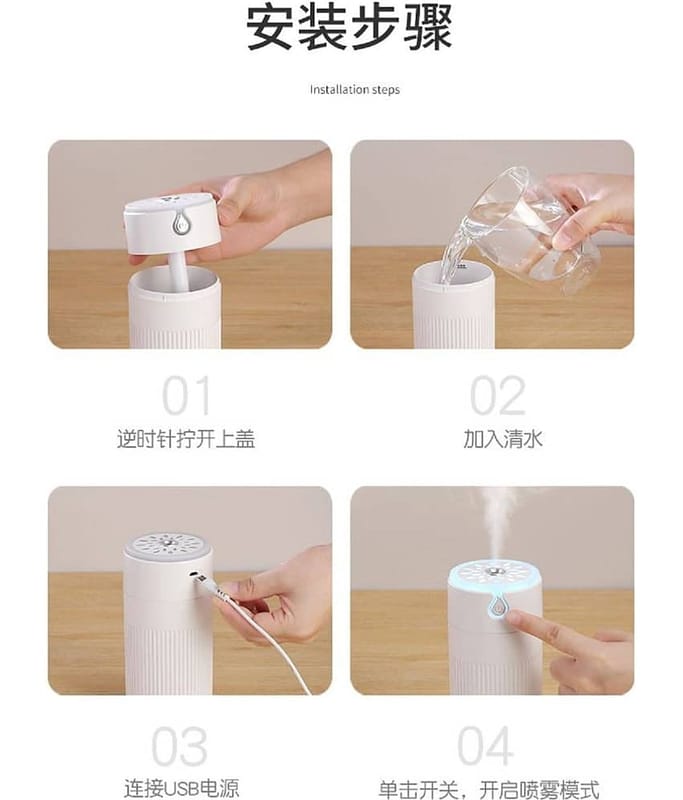 安装步骤

Installation steps

01
逆时针拧开上盖

02
加入清水

03
连接USB电源

04
单击开关，开启喷雾模式