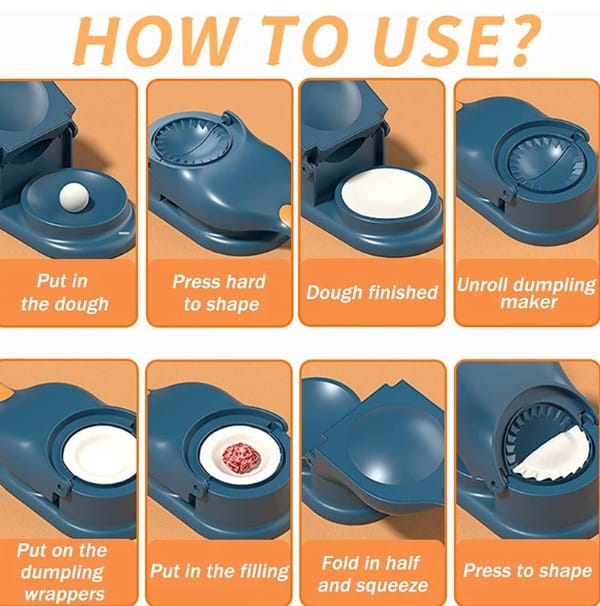 HOW TO USE?

Put in the dough

Press hard to shape

Dough finished

Unroll dumpling maker

Put on the dumpling wrappers

Put in the filling

Fold in half and squeeze

Press to shape