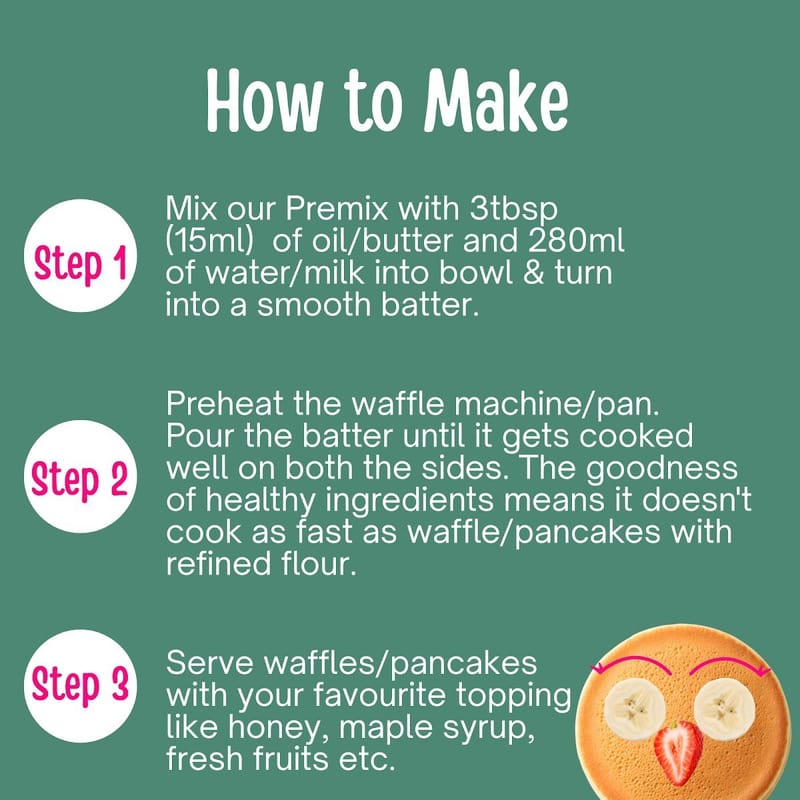 How to Make

Step 1

Mix our Premix with 3tbsp (15ml) of oil/butter and 280ml of water/milk into bowl & turn into a smooth batter.

Step 2

Preheat the waffle machine/pan. Pour the batter until it gets cooked well on both the sides. The goodness of healthy ingredients means it doesn't cook as fast as waffle/pancakes with refined flour.

Step 3

Serve waffles/pancakes with your favourite topping like honey, maple syrup, fresh fruits etc.