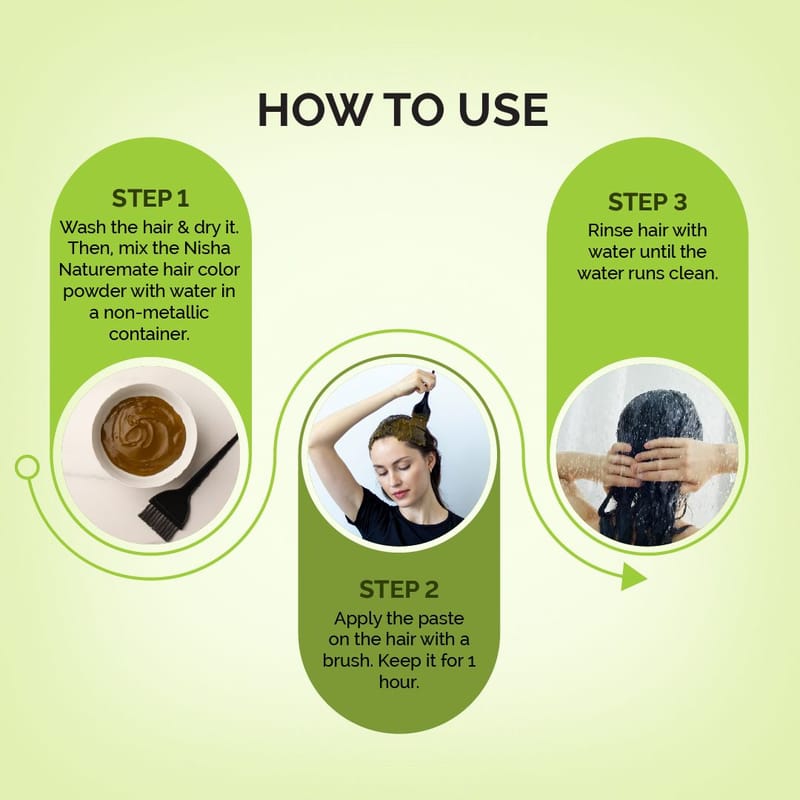 HOW TO USE

STEP 1
Wash the hair & dry it. Then, mix the Nisha Naturemate hair color powder with water in a non-metallic container.

STEP 2
Apply the paste on the hair with a brush. Keep it for 1 hour.

STEP 3
Rinse hair with water until the water runs clean.