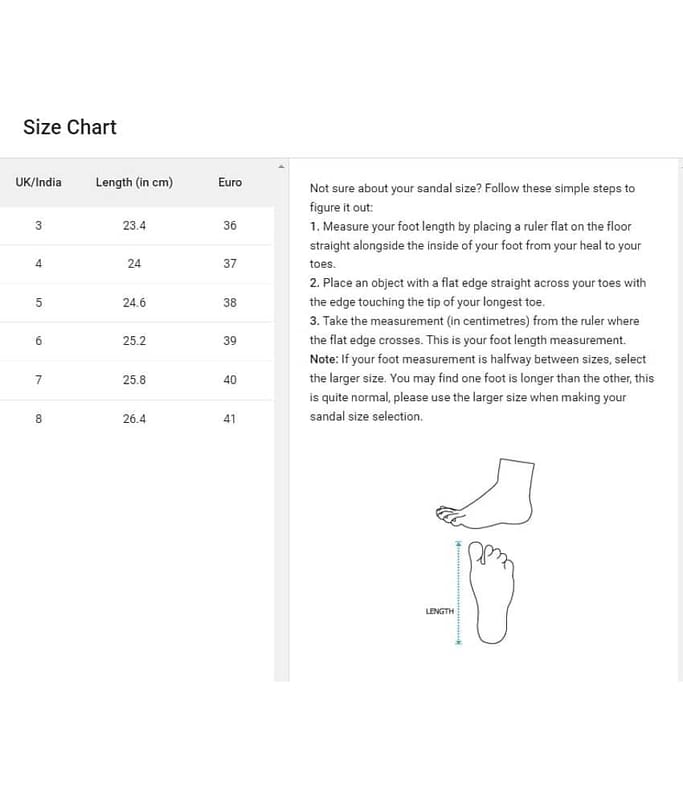 Size Chart

| UK/India | Length (in cm) | Euro |
|---|---|---|
| 3 | 23.4 | 36 |
| 4 | 24 | 37 |
| 5 | 24.6 | 38 |
| 6 | 25.2 | 39 |
| 7 | 25.8 | 40 |
| 8 | 26.4 | 41 |

Not sure about your sandal size? Follow these simple steps to figure it out:
1. Measure your foot length by placing a ruler flat on the floor straight alongside the inside of your foot from your heal to your toes.
2. Place an object with a flat edge straight across your toes with the edge touching the tip of your longest toe.
3. Take the measurement (in centimetres) from the ruler where the flat edge crosses. This is your foot length measurement.
Note: If your foot measurement is halfway between sizes, select the larger size. You may find one foot is longer than the other, this is quite normal, please use the larger size when making your sandal size selection.

LENGTH