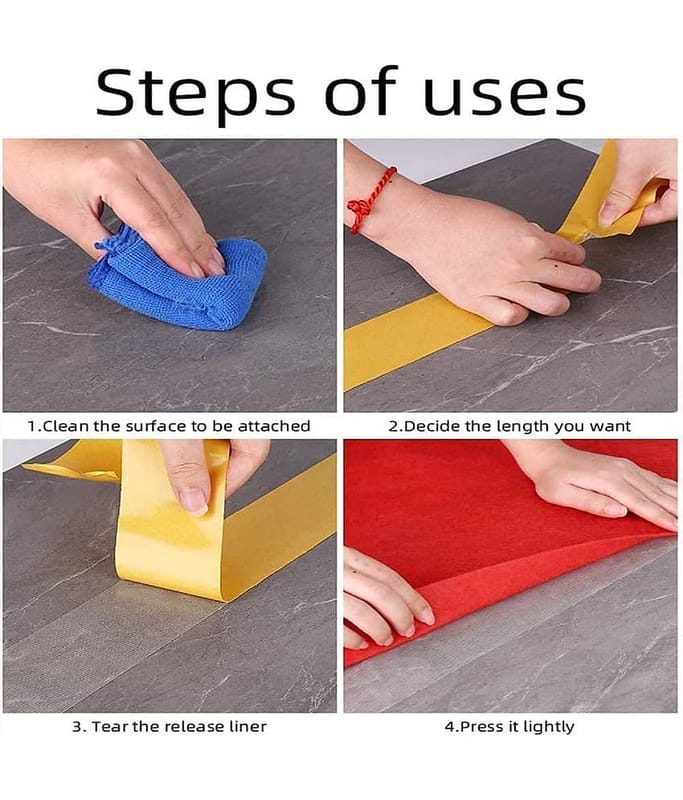 Steps of uses

1.Clean the surface to be attached

2.Decide the length you want

3. Tear the release liner

4.Press it lightly