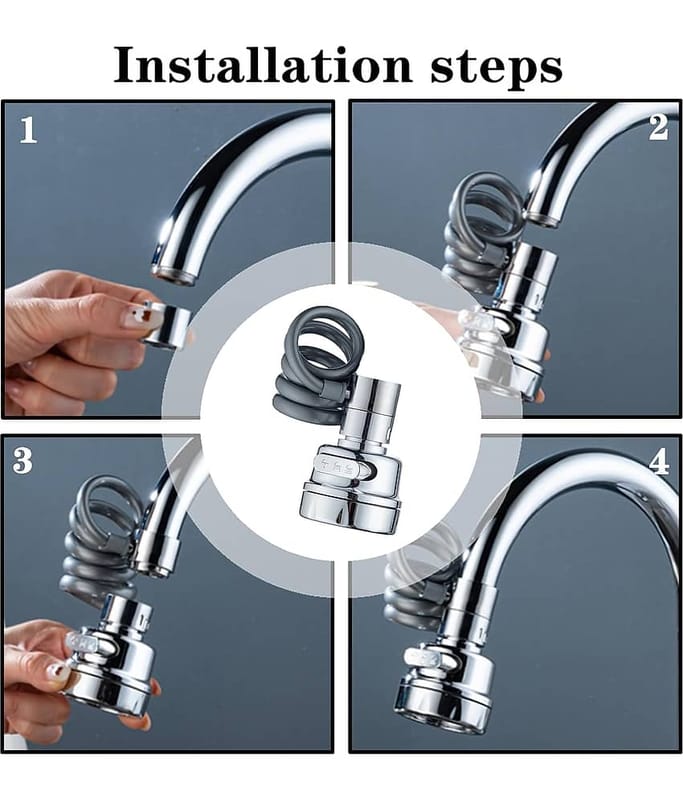 Installation steps

1

2

3

4