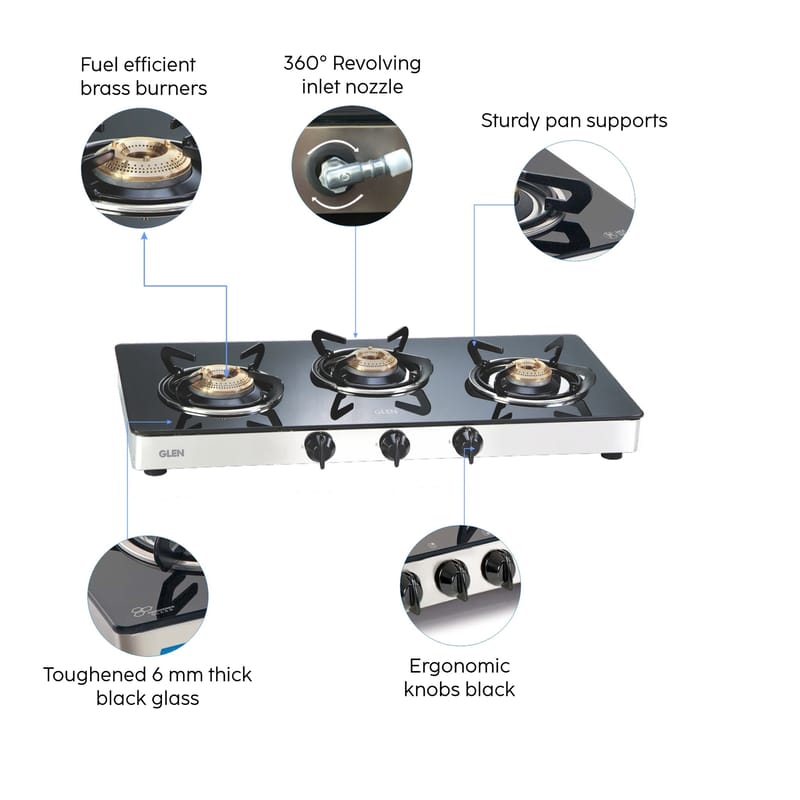 Fuel efficient brass burners

360° Revolving inlet nozzle

Sturdy pan supports

GLEN

GLEN

Toughened 6 mm thick black glass

Ergonomic knobs black