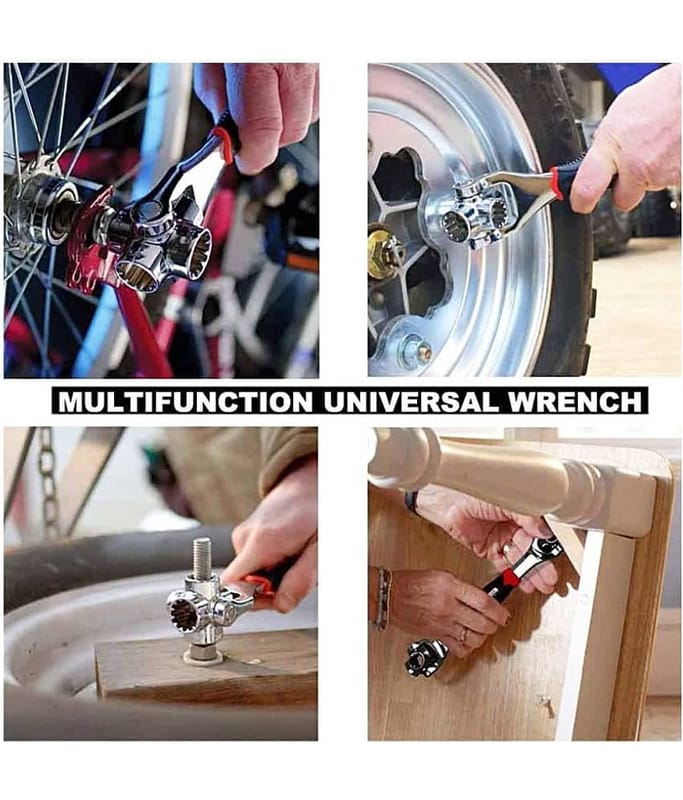 MULTIFUNCTION UNIVERSAL WRENCH