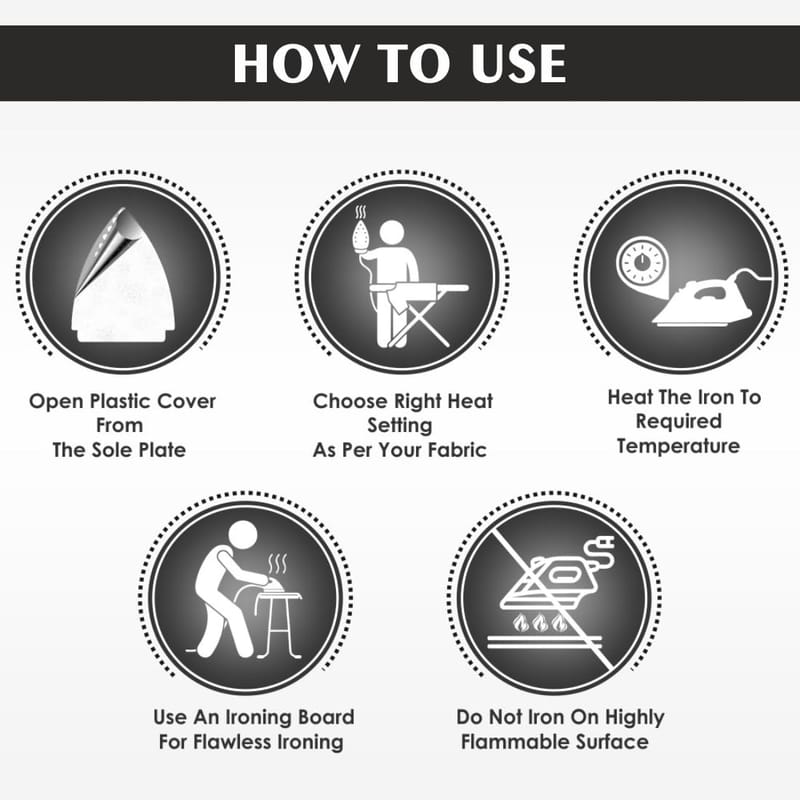 HOW TO USE

Open Plastic Cover From The Sole Plate

Choose Right Heat Setting As Per Your Fabric

Heat The Iron To Required Temperature

Use An Ironing Board For Flawless Ironing

Do Not Iron On Highly Flammable Surface