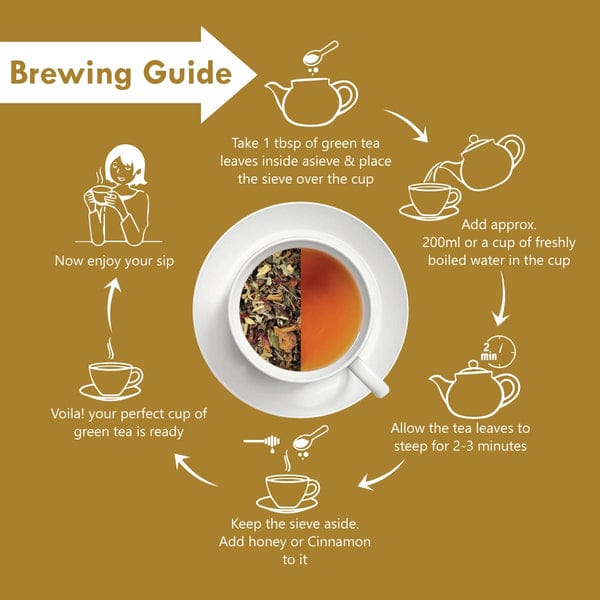 Brewing Guide

Take 1 tbsp of green tea leaves inside asieve & place the sieve over the cup

Add approx. 200ml or a cup of freshly boiled water in the cup

2 min

Allow the tea leaves to steep for 2-3 minutes

Keep the sieve aside. Add honey or Cinnamon to it

Voila! your perfect cup of green tea is ready

Now enjoy your sip