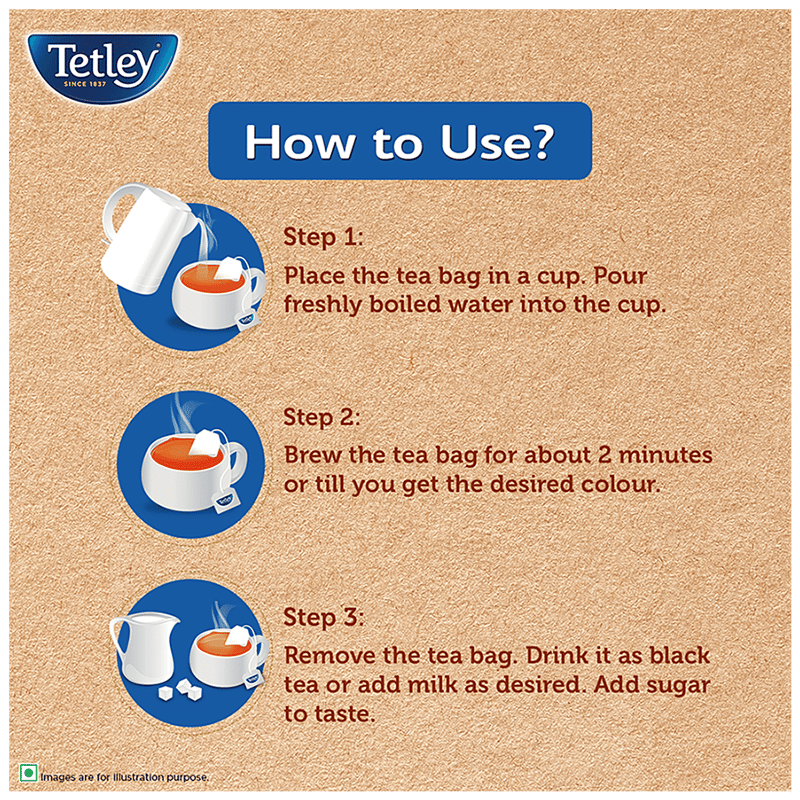 Tetley
SINCE 1837

How to Use?

Step 1:
Place the tea bag in a cup. Pour freshly boiled water into the cup.

Step 2:
Brew the tea bag for about 2 minutes or till you get the desired colour.

Step 3:
Remove the tea bag. Drink it as black tea or add milk as desired. Add sugar to taste.

Images are for illustration purpose.