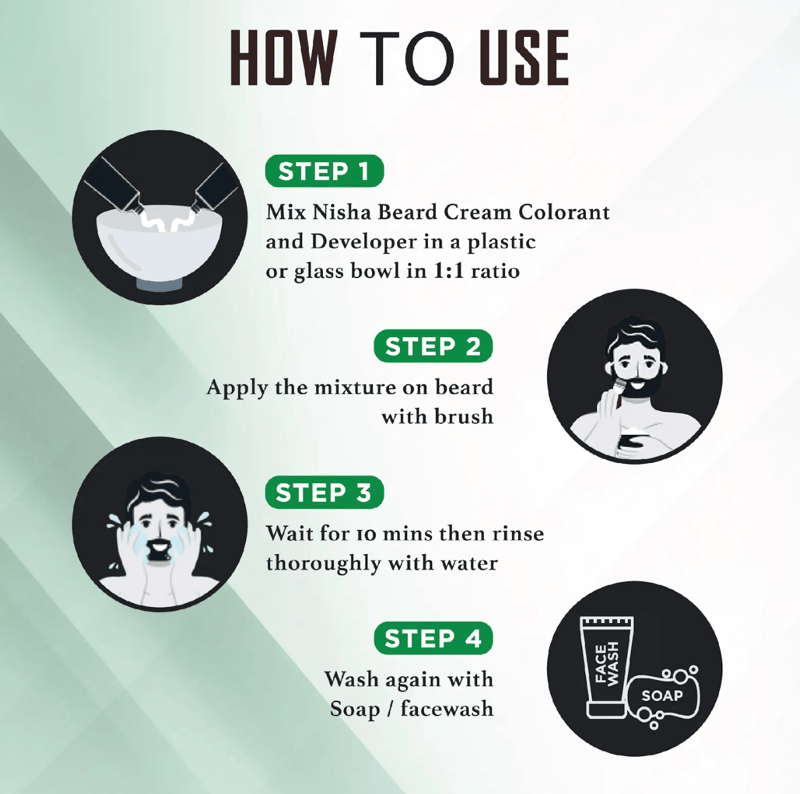 HOW TO USE

STEP 1
Mix Nisha Beard Cream Colorant and Developer in a plastic or glass bowl in 1:1 ratio

STEP 2
Apply the mixture on beard with brush

STEP 3
Wait for 10 mins then rinse thoroughly with water

STEP 4
Wash again with Soap / facewash

FACE WASH

SOAP