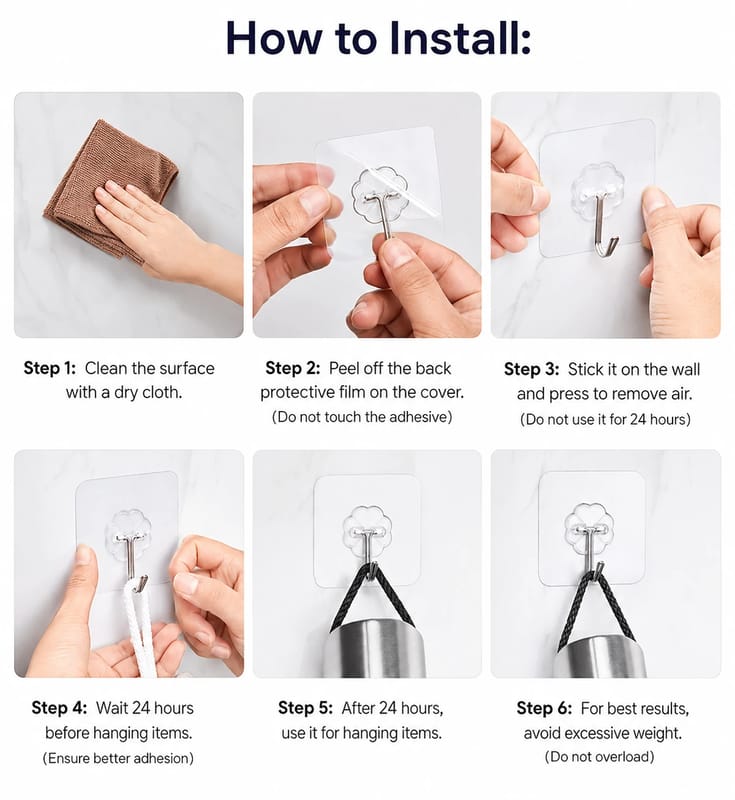 How to Install:

Step 1: Clean the surface with a dry cloth.

Step 2: Peel off the back protective film on the cover.
(Do not touch the adhesive)

Step 3: Stick it on the wall and press to remove air.
(Do not use it for 24 hours)

Step 4: Wait 24 hours before hanging items.
(Ensure better adhesion)

Step 5: After 24 hours, use it for hanging items.

Step 6: For best results, avoid excessive weight.
(Do not overload)