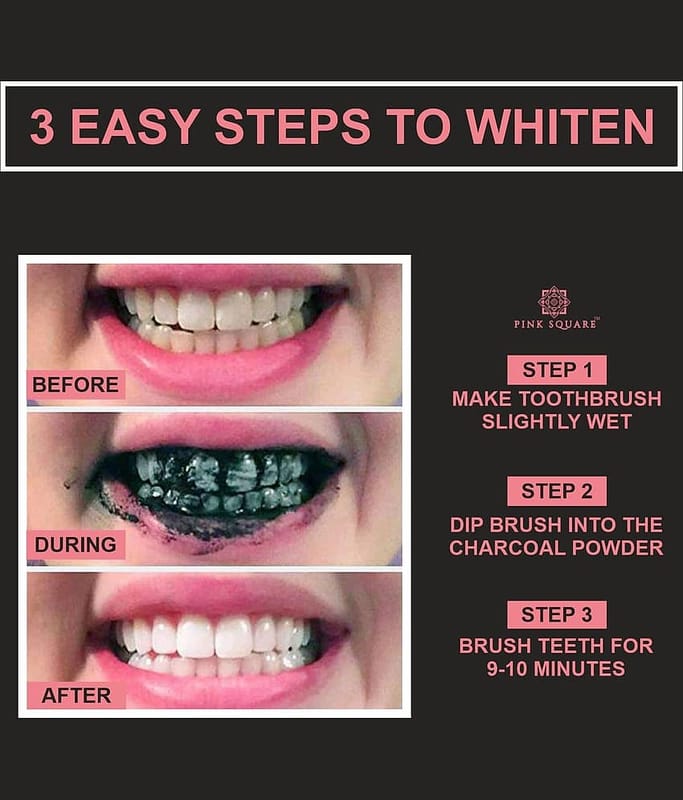 3 EASY STEPS TO WHITEN

BEFORE

DURING

AFTER

PINK SQUARE™

STEP 1
MAKE TOOTHBRUSH SLIGHTLY WET

STEP 2
DIP BRUSH INTO THE CHARCOAL POWDER

STEP 3
BRUSH TEETH FOR 9-10 MINUTES