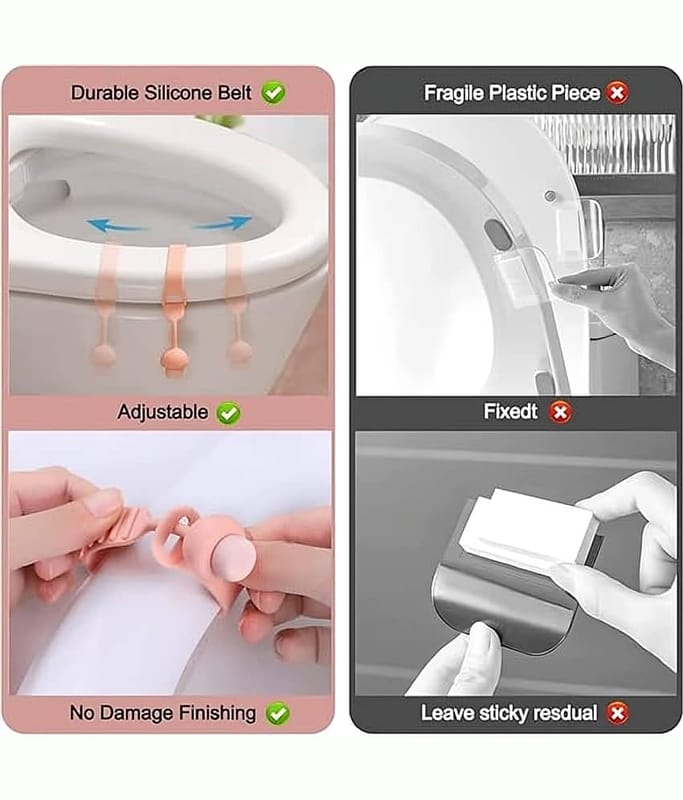 Durable Silicone Belt

Adjustable

No Damage Finishing

Fragile Plastic Piece

Fixedt

Leave sticky resdual