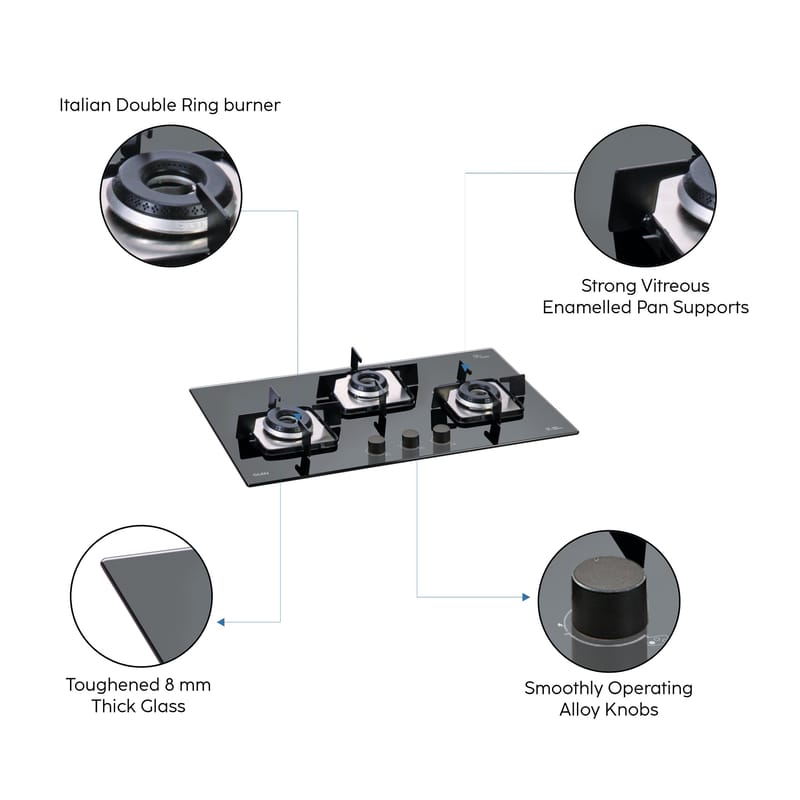 Italian Double Ring burner

Strong Vitreous
Enamelled Pan Supports

Toughened 8 mm
Thick Glass

Smoothly Operating
Alloy Knobs