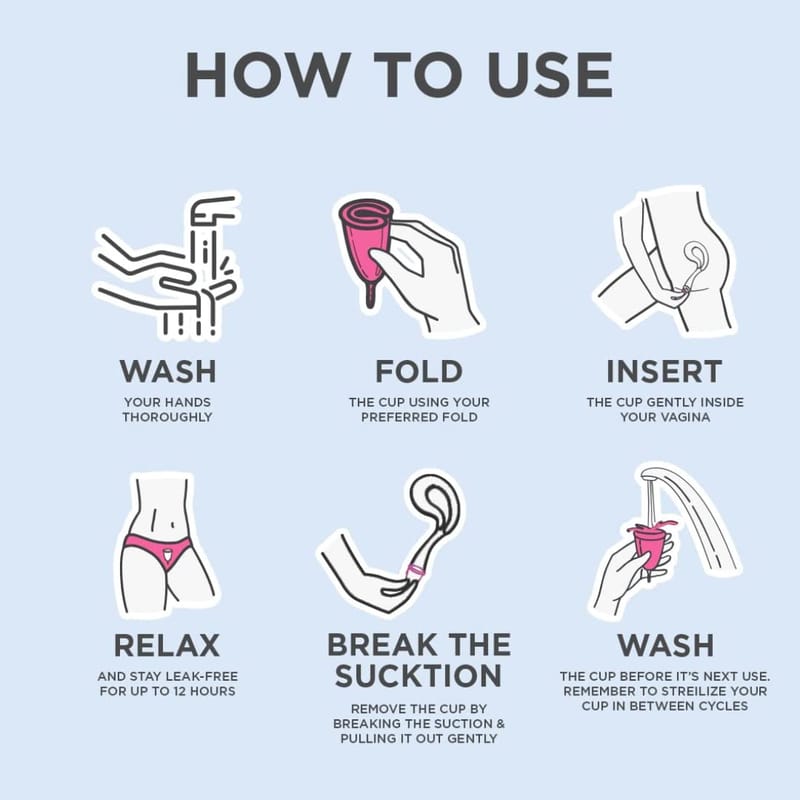 HOW TO USE

WASH
YOUR HANDS THOROUGHLY

FOLD
THE CUP USING YOUR PREFERRED FOLD

INSERT
THE CUP GENTLY INSIDE YOUR VAGINA

RELAX
AND STAY LEAK-FREE FOR UP TO 12 HOURS

BREAK THE SUCKTION
REMOVE THE CUP BY BREAKING THE SUCTION & PULLING IT OUT GENTLY

WASH
THE CUP BEFORE IT'S NEXT USE. REMEMBER TO STREILIZE YOUR CUP IN BETWEEN CYCLES