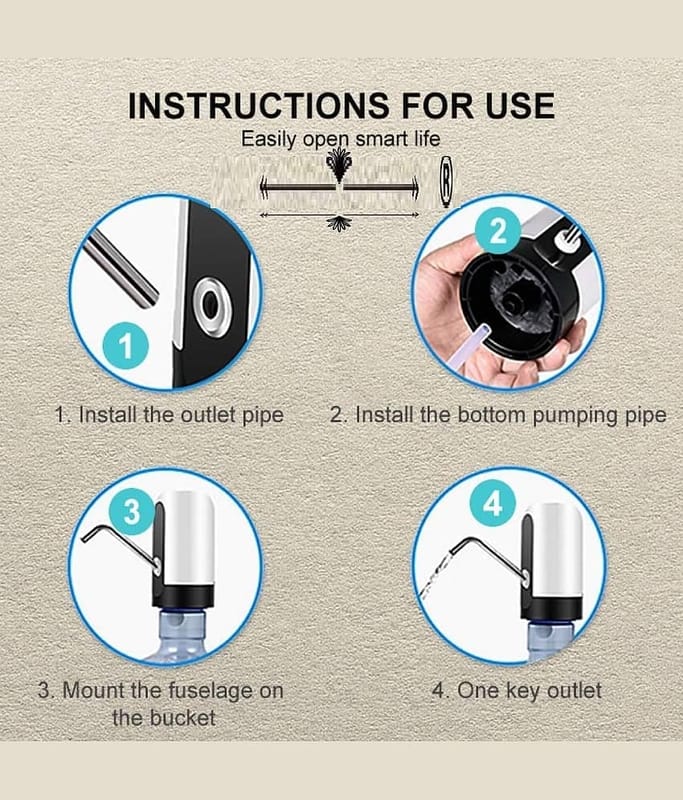 INSTRUCTIONS FOR USE
Easily open smart life

1

2

1. Install the outlet pipe

2. Install the bottom pumping pipe

3

4

3. Mount the fuselage on the bucket

4. One key outlet