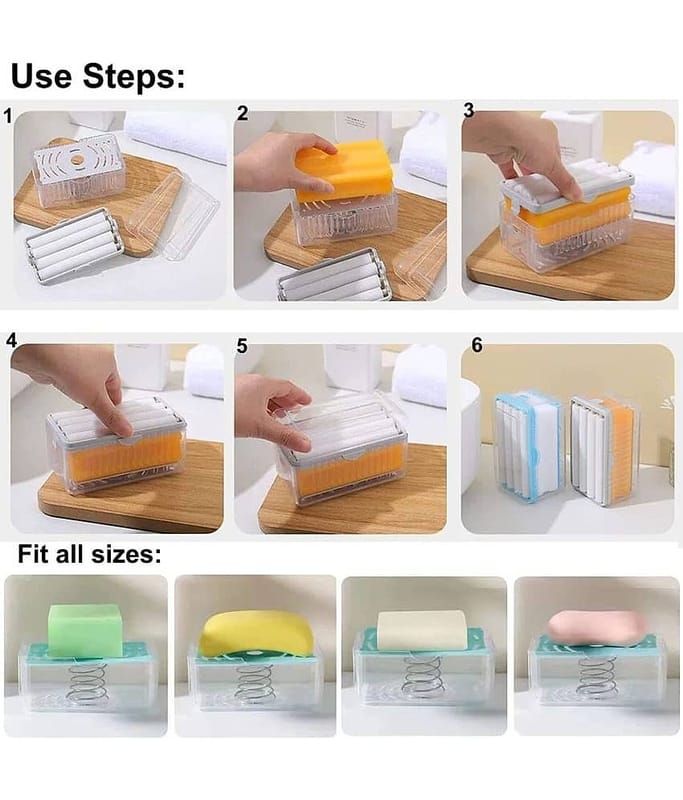 Use Steps:

1

2

3

4

5

6

Fit all sizes: