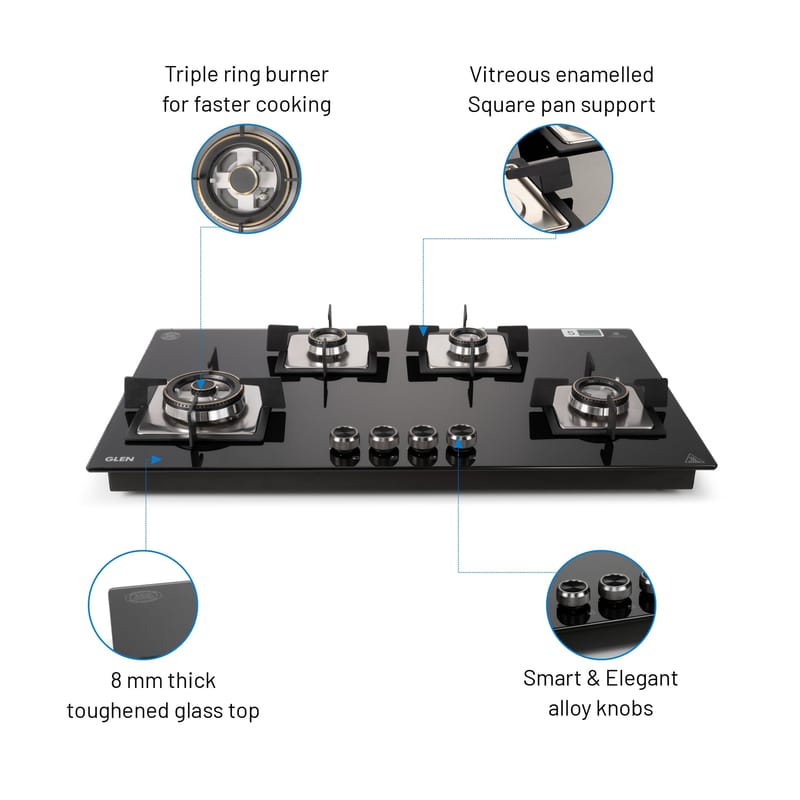 Triple ring burner for faster cooking

Vitreous enamelled Square pan support

GLEN

8 mm thick toughened glass top

Smart & Elegant alloy knobs