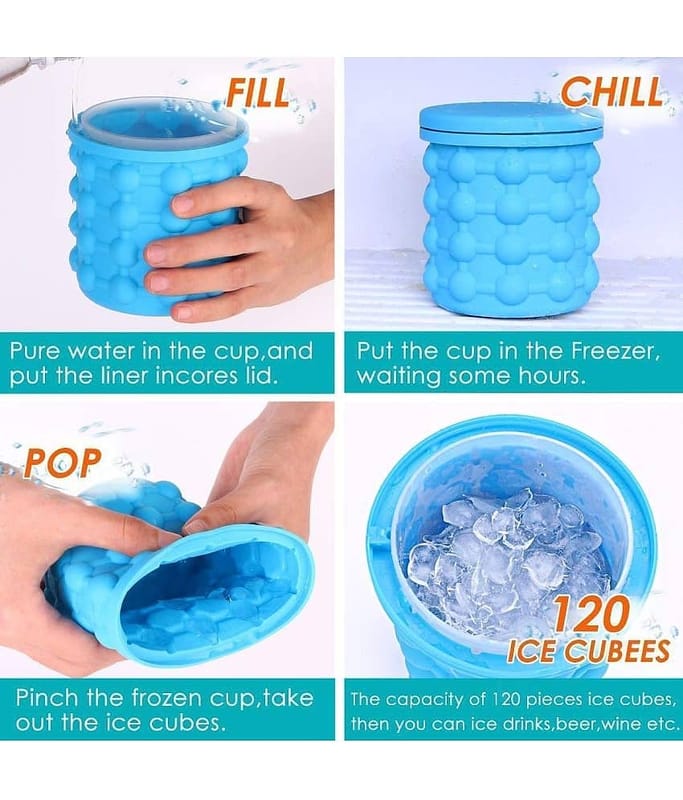 FILL

Pure water in the cup,and put the liner incores lid.

CHILL

Put the cup in the Freezer, waiting some hours.

POP

Pinch the frozen cup,take out the ice cubes.

120 ICE CUBEES

The capacity of 120 pieces ice cubes, then you can ice drinks,beer,wine etc.