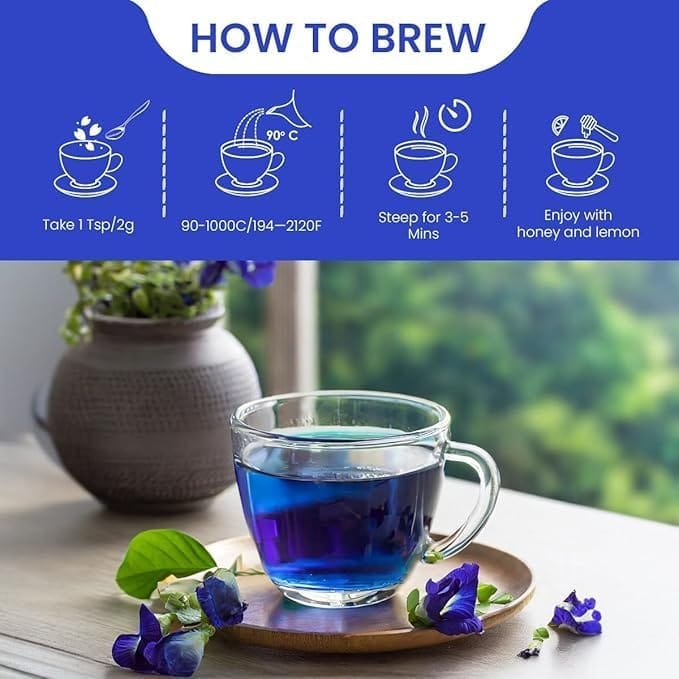 HOW TO BREW

Take 1 Tsp/2g

90° C

90-1000C/194—2120F

Steep for 3-5 Mins

Enjoy with honey and lemon