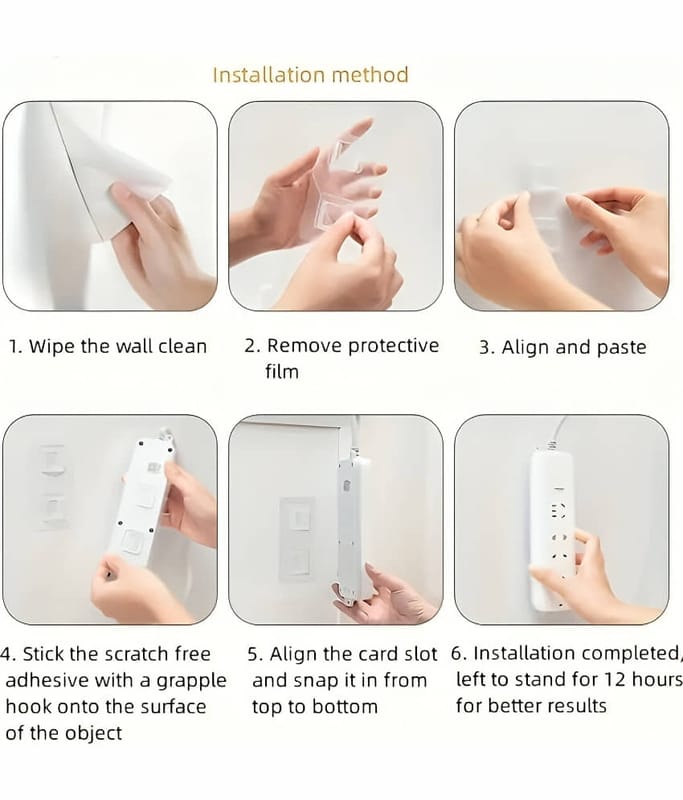 Installation method

1. Wipe the wall clean

2. Remove protective film

3. Align and paste

4. Stick the scratch free adhesive with a grapple hook onto the surface of the object

5. Align the card slot and snap it in from top to bottom

6. Installation completed, left to stand for 12 hours for better results