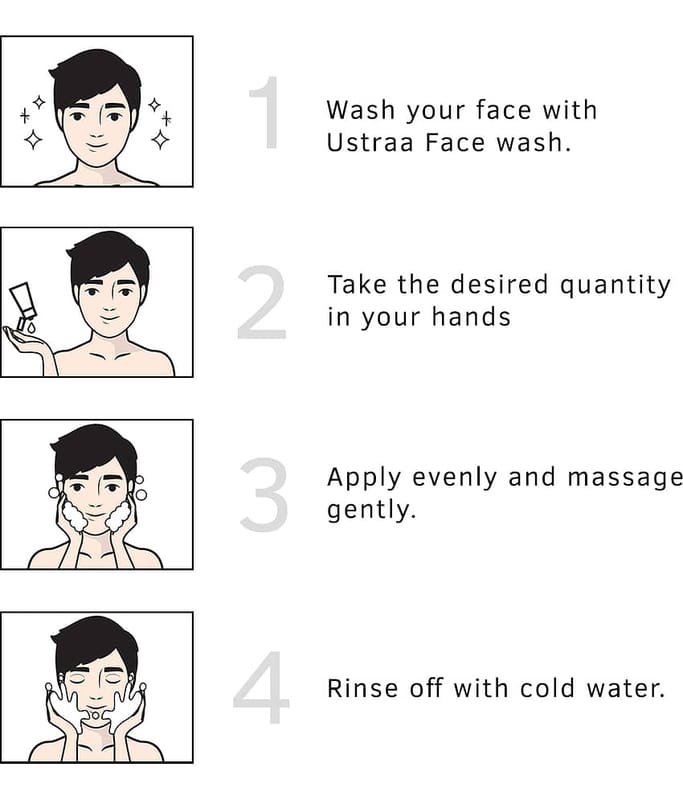 1

Wash your face with Ustraa Face wash.

2

Take the desired quantity in your hands

3

Apply evenly and massage gently.

4

Rinse off with cold water.