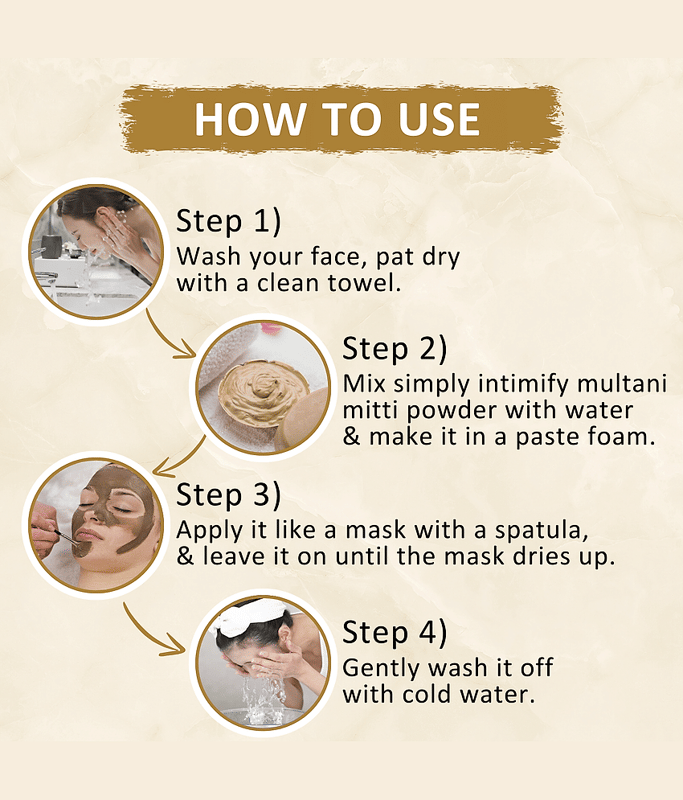 HOW TO USE

Step 1)
Wash your face, pat dry with a clean towel.

Step 2)
Mix simply intimify multani mitti powder with water & make it in a paste foam.

Step 3)
Apply it like a mask with a spatula, & leave it on until the mask dries up.

Step 4)
Gently wash it off with cold water.