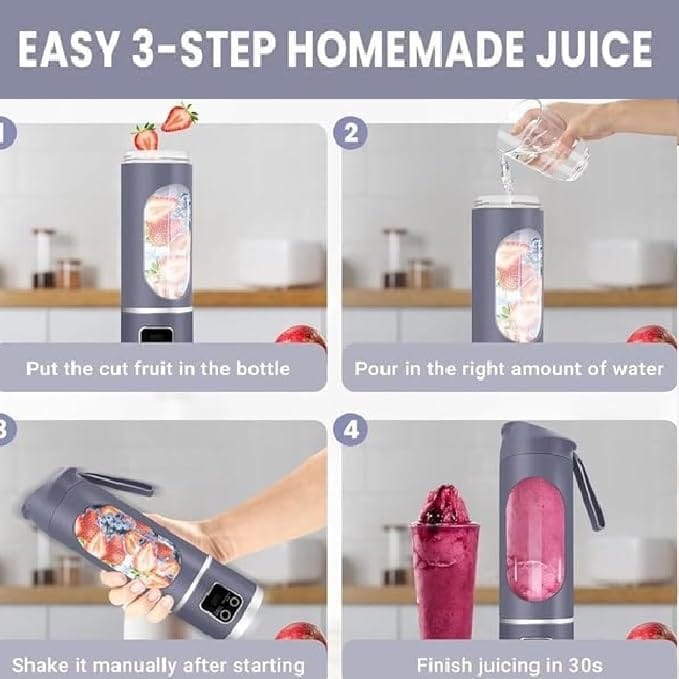 EASY 3-STEP HOMEMADE JUICE

1

Put the cut fruit in the bottle

2

Pour in the right amount of water

3

Shake it manually after starting

4

Finish juicing in 30s