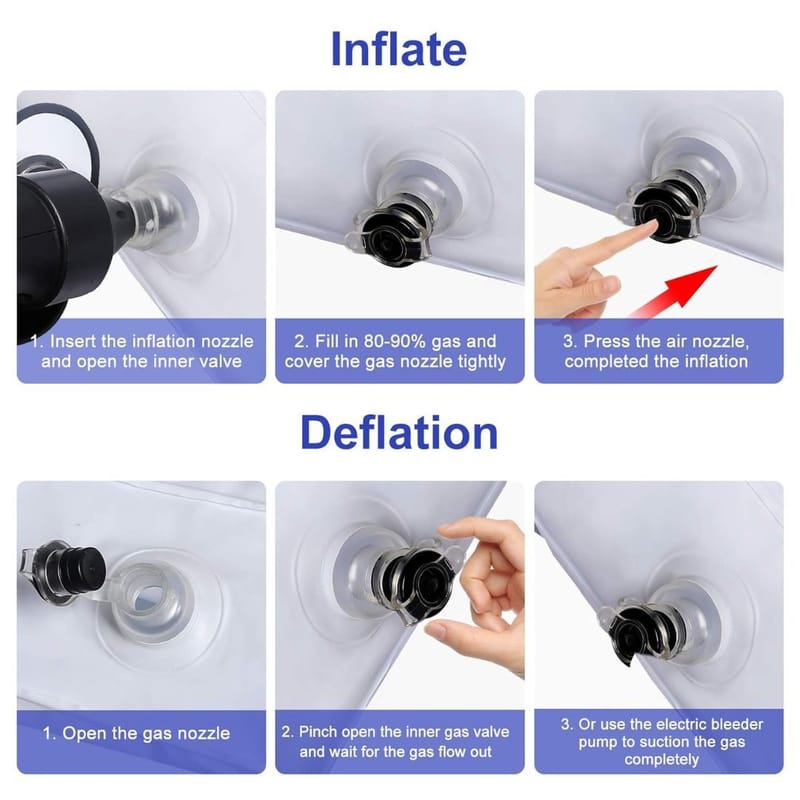 Inflate

1. Insert the inflation nozzle and open the inner valve

2. Fill in 80-90% gas and cover the gas nozzle tightly

3. Press the air nozzle, completed the inflation

Deflation

1. Open the gas nozzle

2. Pinch open the inner gas valve and wait for the gas flow out

3. Or use the electric bleeder pump to suction the gas completely