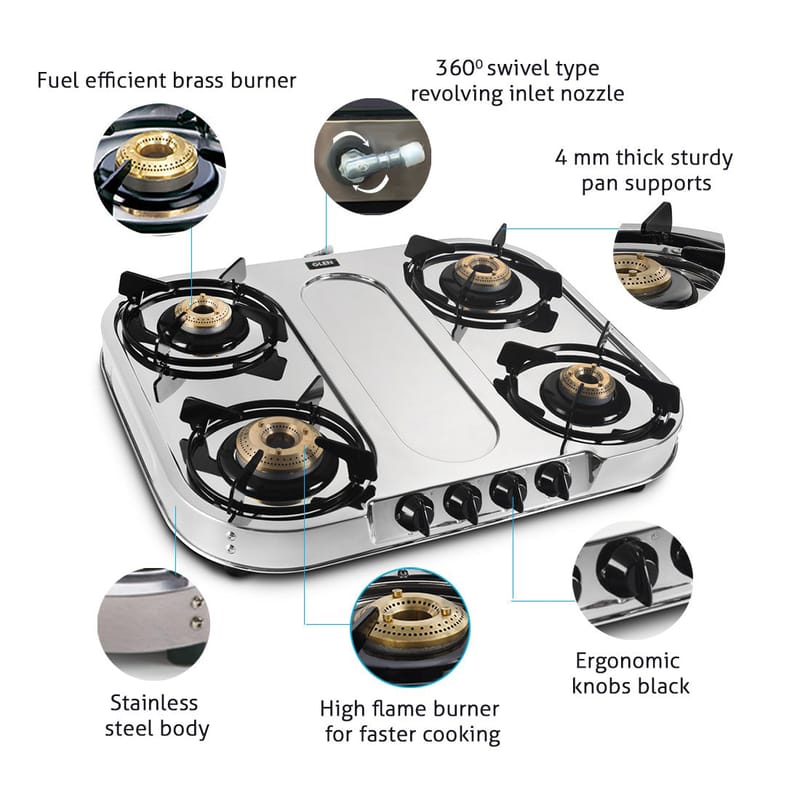 Fuel efficient brass burner

$360^0$ swivel type revolving inlet nozzle

4 mm thick sturdy pan supports

GLEN

Stainless steel body

High flame burner for faster cooking

Ergonomic knobs black