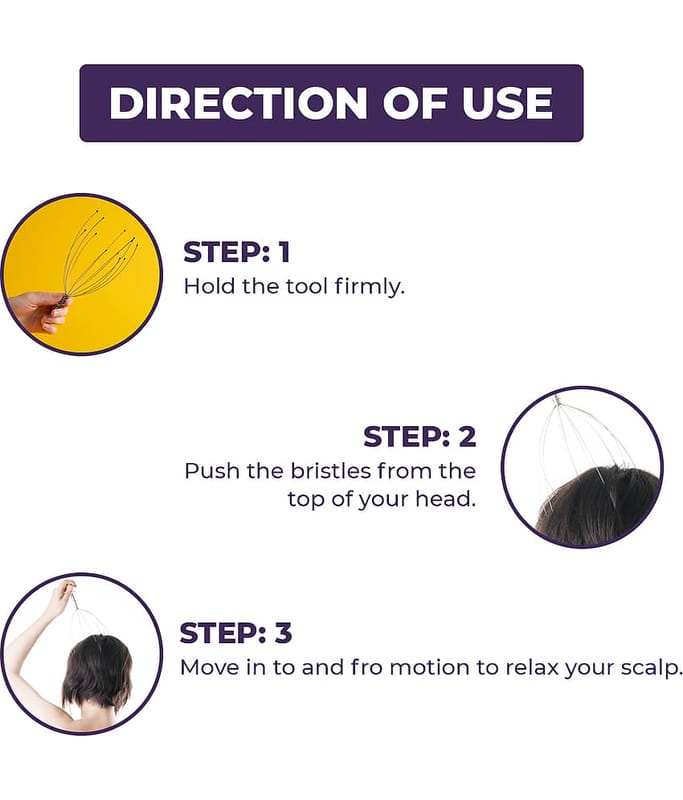 DIRECTION OF USE

STEP: 1
Hold the tool firmly.

STEP: 2
Push the bristles from the top of your head.

STEP: 3
Move in to and fro motion to relax your scalp.