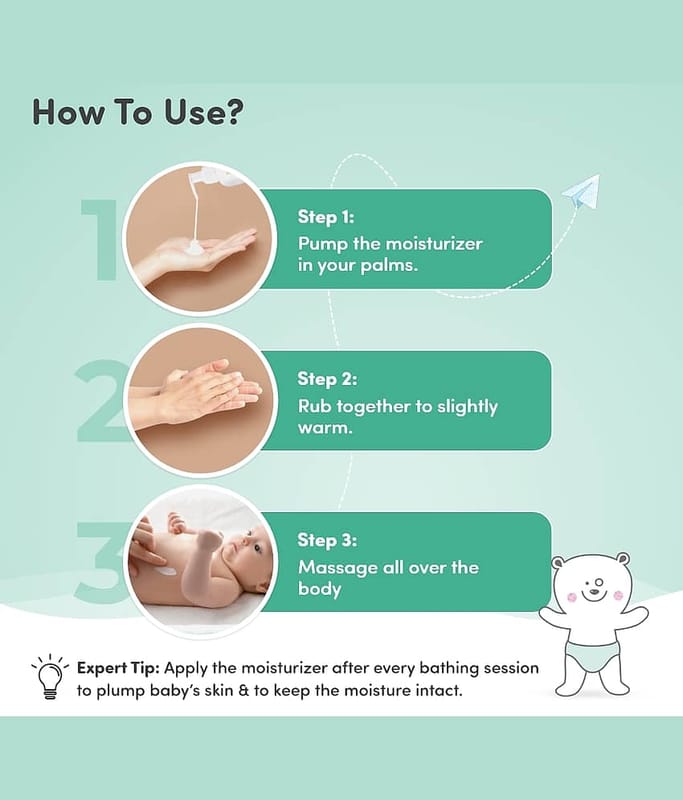 How To Use?

1

Step 1:
Pump the moisturizer in your palms.

2

Step 2:
Rub together to slightly warm.

3

Step 3:
Massage all over the body

Expert Tip: Apply the moisturizer after every bathing session to plump baby's skin & to keep the moisture intact.