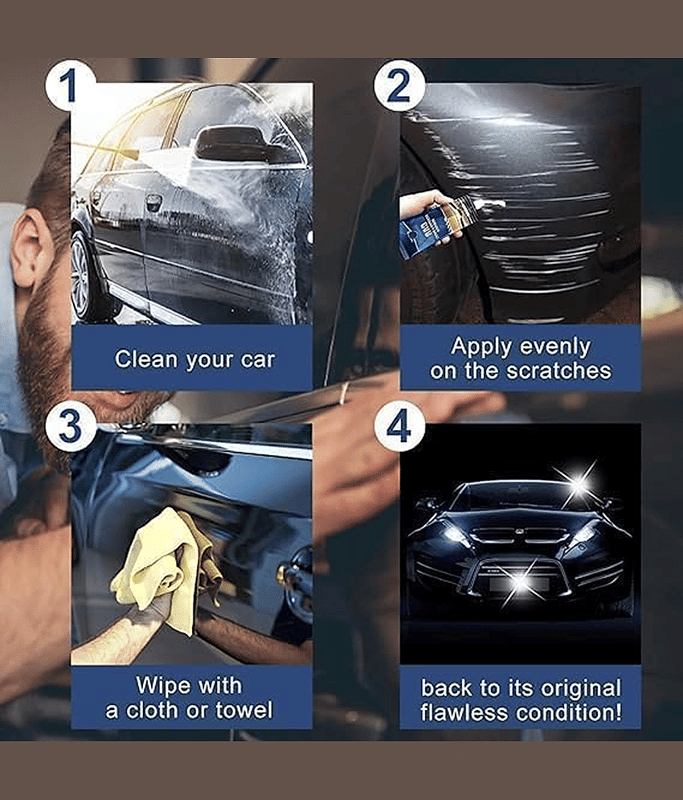 1

Clean your car

2

Apply evenly on the scratches

3

Wipe with a cloth or towel

4

back to its original flawless condition!