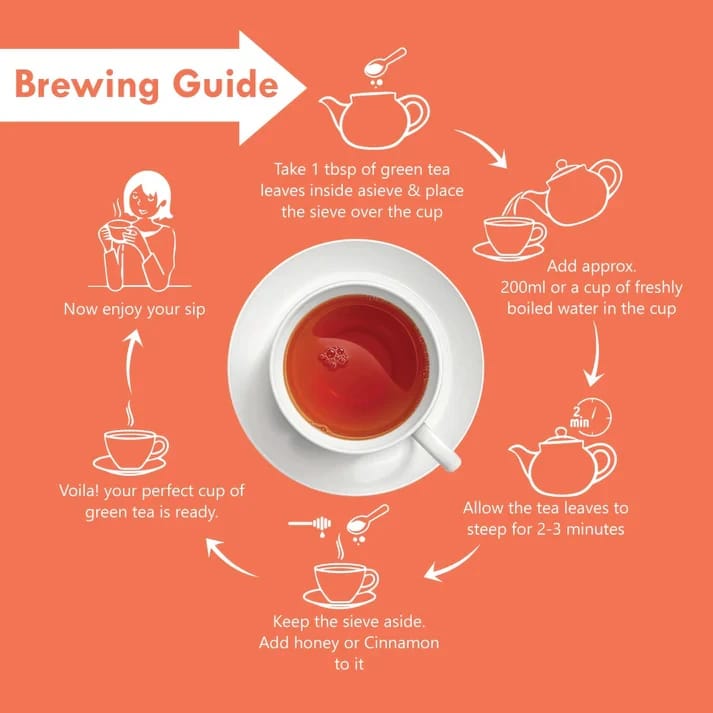 Brewing Guide

Take 1 tbsp of green tea leaves inside asieve & place the sieve over the cup

Add approx. 200ml or a cup of freshly boiled water in the cup

2 min

Allow the tea leaves to steep for 2-3 minutes

Keep the sieve aside. Add honey or Cinnamon to it

Voila! your perfect cup of green tea is ready.

Now enjoy your sip