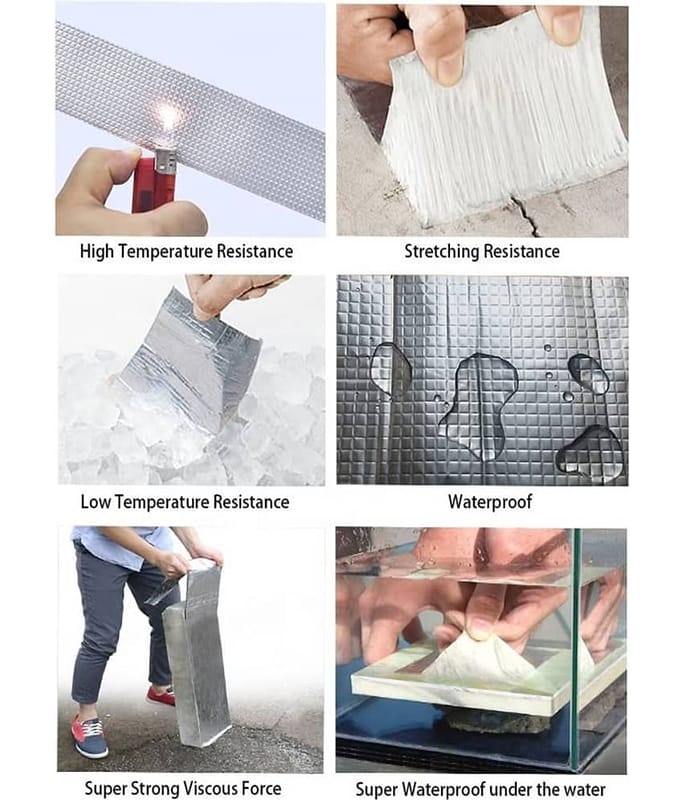 High Temperature Resistance

Stretching Resistance

Low Temperature Resistance

Waterproof

Super Strong Viscous Force

Super Waterproof under the water