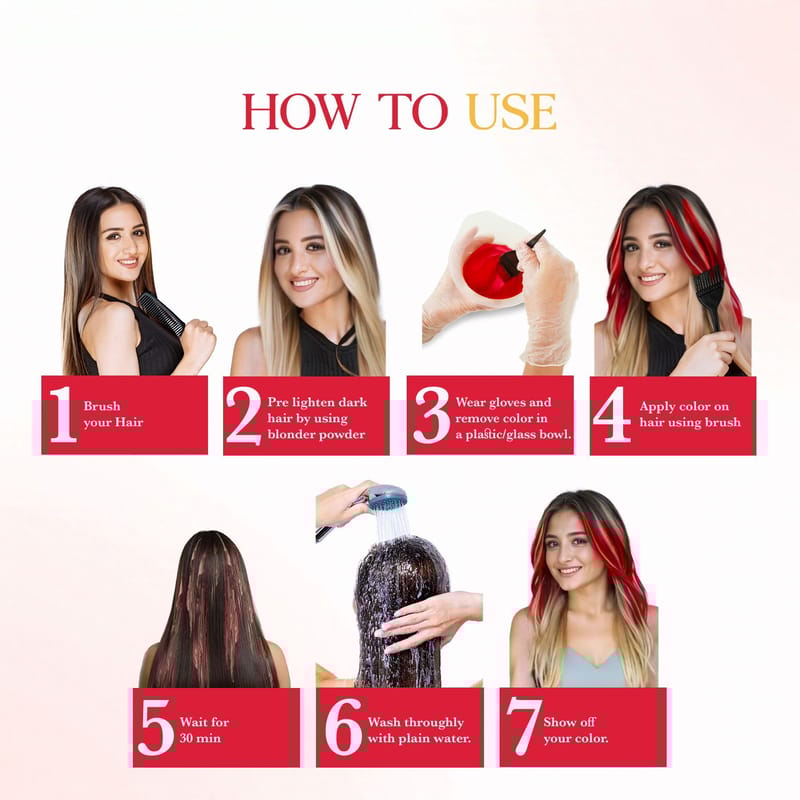 HOW TO USE

1 Brush your Hair

2 Pre lighten dark hair by using blonder powder

3 Wear gloves and remove color in a plastic/glass bowl.

4 Apply color on hair using brush

5 Wait for 30 min

6 Wash throughly with plain water.

7 Show off your color.