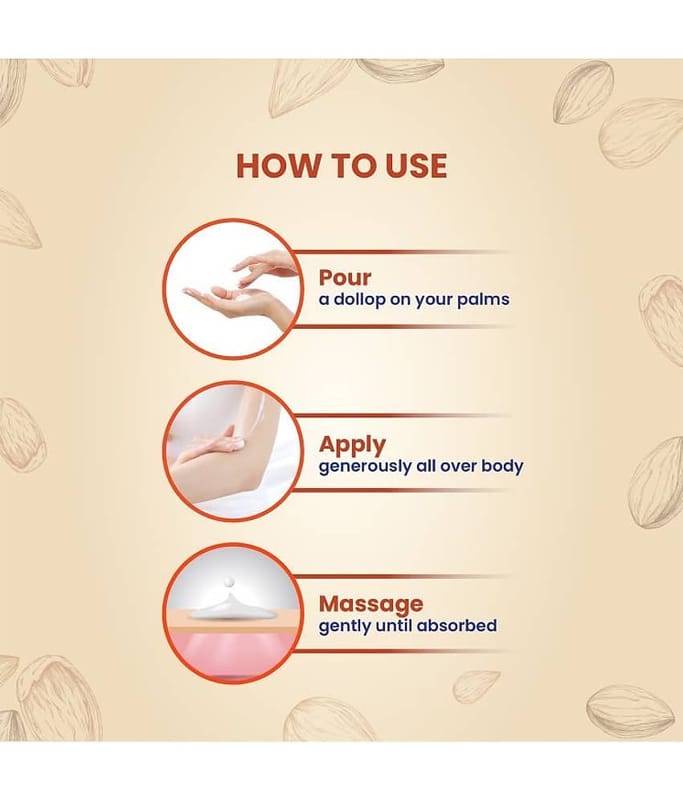 HOW TO USE

Pour
a dollop on your palms

Apply
generously all over body

Massage
gently until absorbed