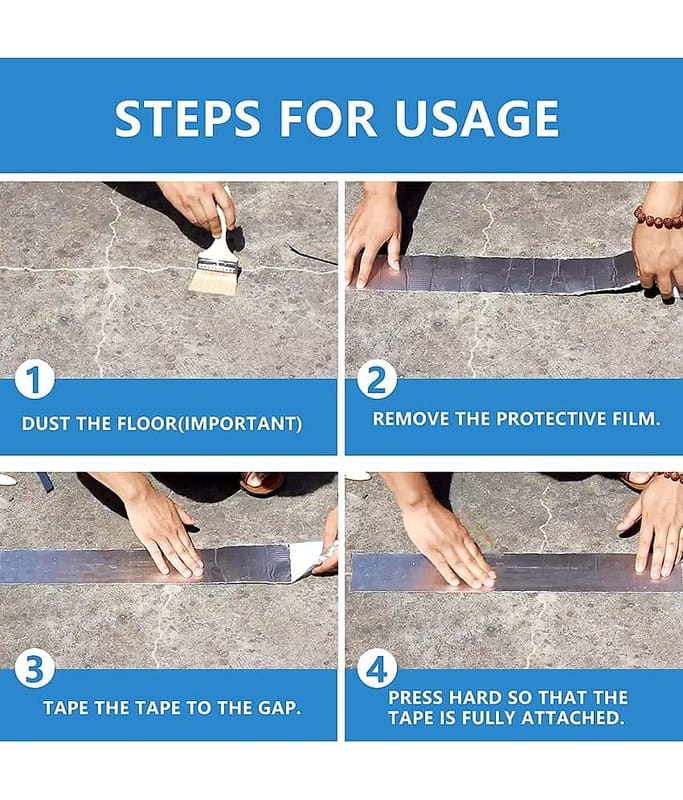 STEPS FOR USAGE

1

DUST THE FLOOR(IMPORTANT)

2

REMOVE THE PROTECTIVE FILM.

3

TAPE THE TAPE TO THE GAP.

4

PRESS HARD SO THAT THE TAPE IS FULLY ATTACHED.