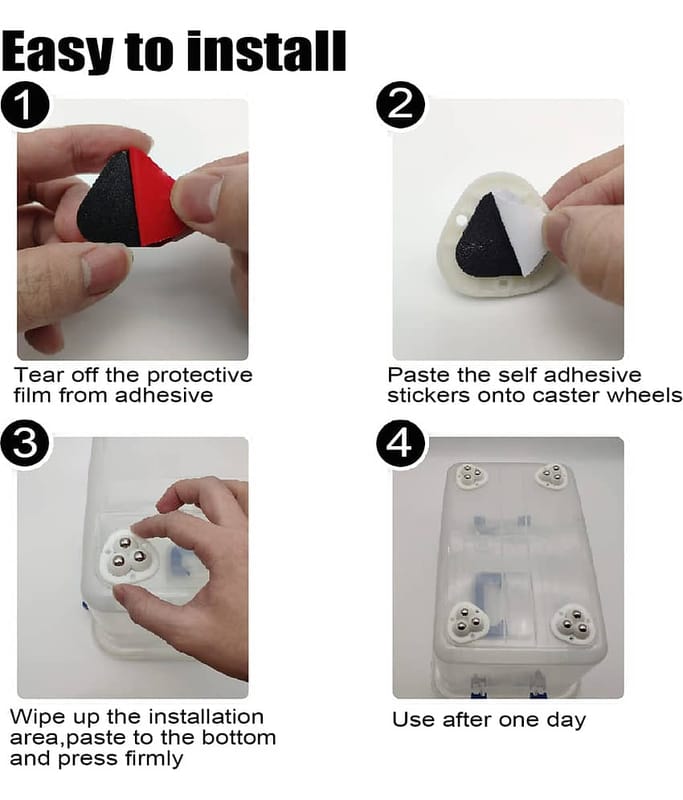 Easy to install

1

Tear off the protective film from adhesive

2

Paste the self adhesive stickers onto caster wheels

3

Wipe up the installation area,paste to the bottom and press firmly

4

Use after one day