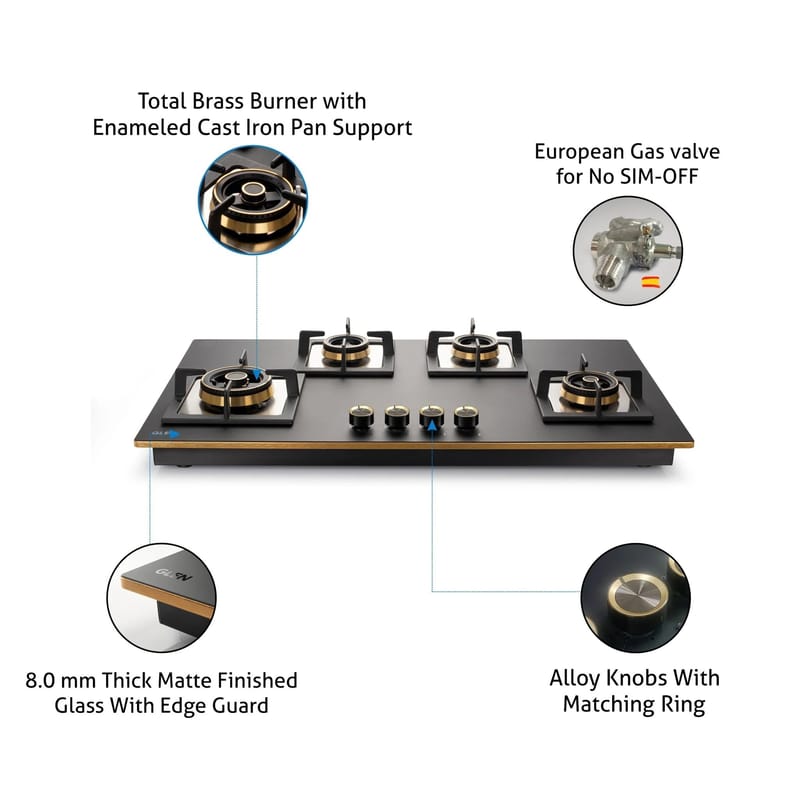 Total Brass Burner with
Enameled Cast Iron Pan Support

European Gas valve
for No SIM-OFF

GLEN

GLEN

8.0 mm Thick Matte Finished
Glass With Edge Guard

Alloy Knobs With
Matching Ring