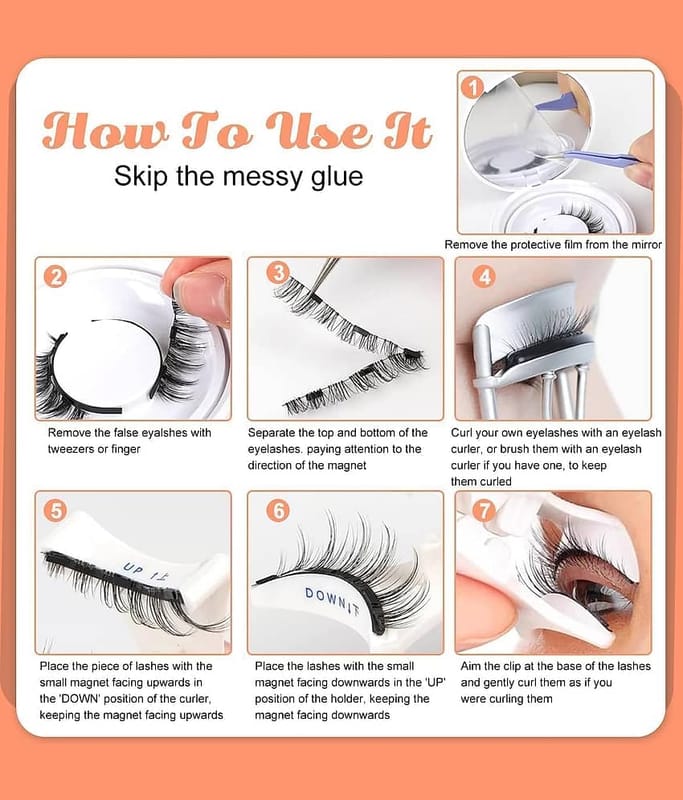 How To Use It
Skip the messy glue

1
Remove the protective film from the mirror

2
Remove the false eyalshes with tweezers or finger

3
Separate the top and bottom of the eyelashes. paying attention to the direction of the magnet

4
Curl your own eyelashes with an eyelash curler, or brush them with an eyelash curler if you have one, to keep them curled

5
UP
Place the piece of lashes with the small magnet facing upwards in the 'DOWN' position of the curler, keeping the magnet facing upwards

6
DOWN
Place the lashes with the small magnet facing downwards in the 'UP' position of the holder, keeping the magnet facing downwards

7
Aim the clip at the base of the lashes and gently curl them as if you were curling them