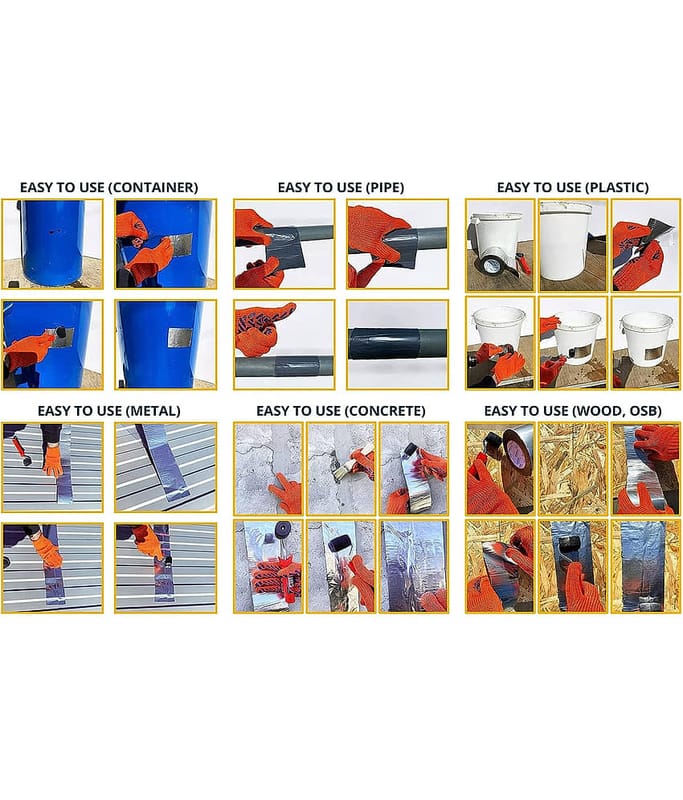 EASY TO USE (CONTAINER)

EASY TO USE (PIPE)

EASY TO USE (PLASTIC)

EASY TO USE (METAL)

EASY TO USE (CONCRETE)

EASY TO USE (WOOD, OSB)